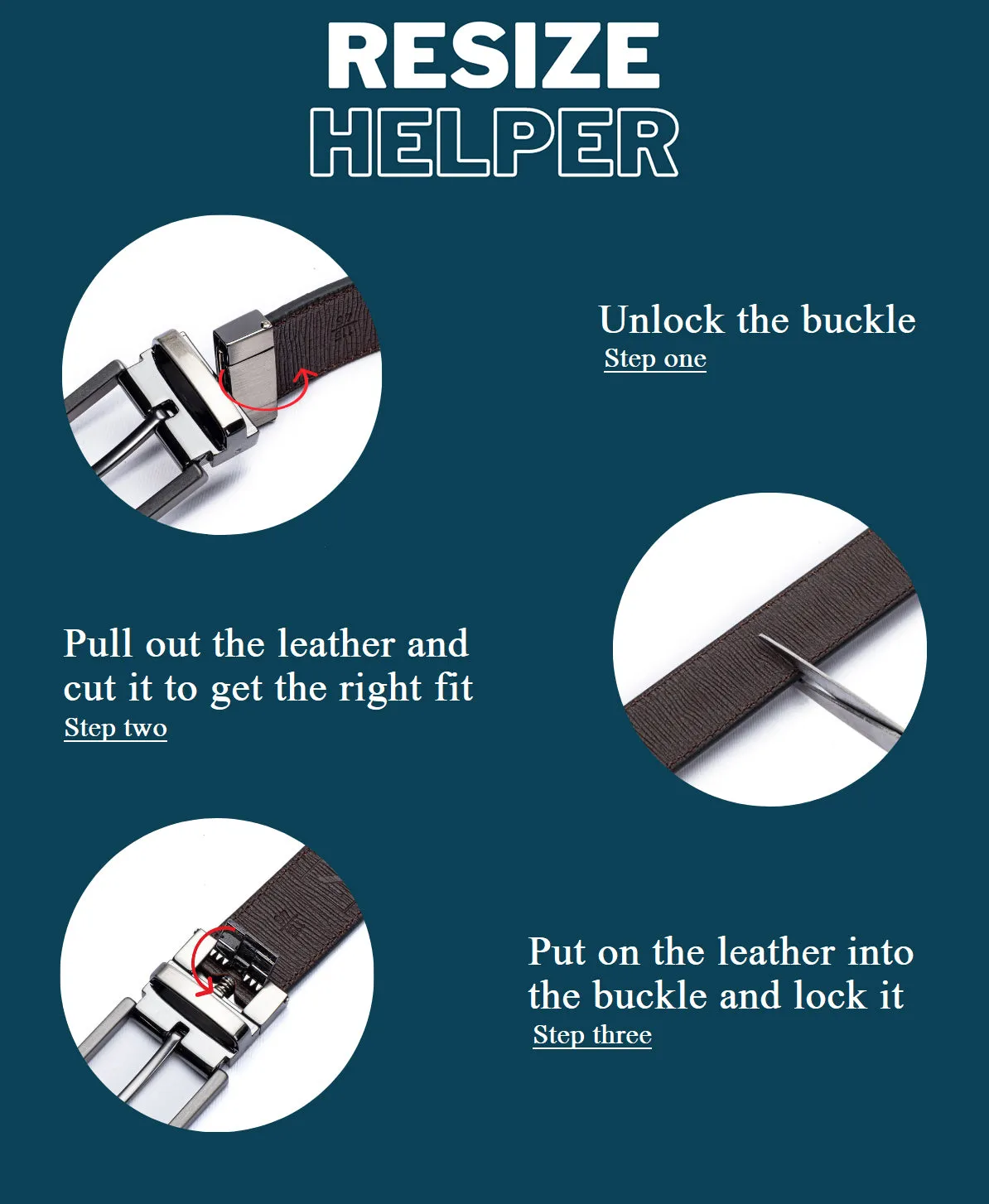 RESIZE
HELPER

Unlock the buckle
Step one

Pull out the leather and cut it to get the right fit
Step two

Put on the leather into the buckle and lock it
Step three